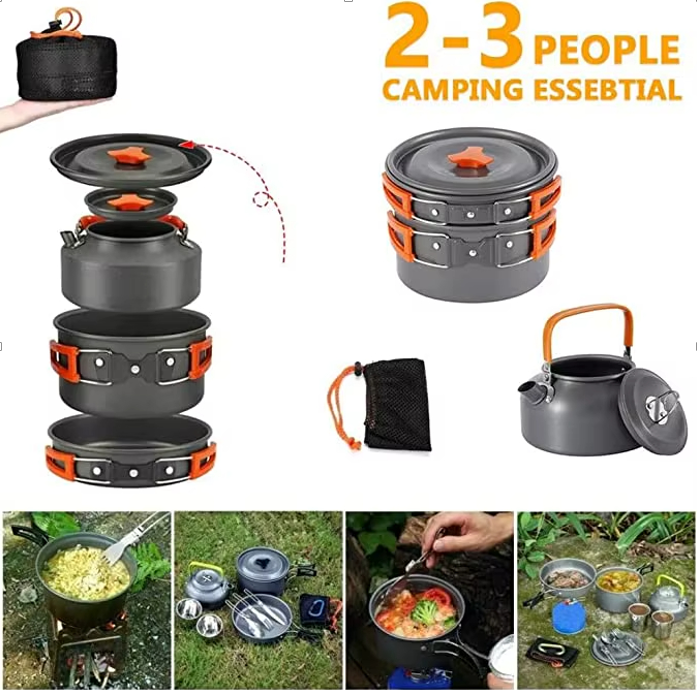 2-3 PEOPLE
CAMPING ESSEBTIAL