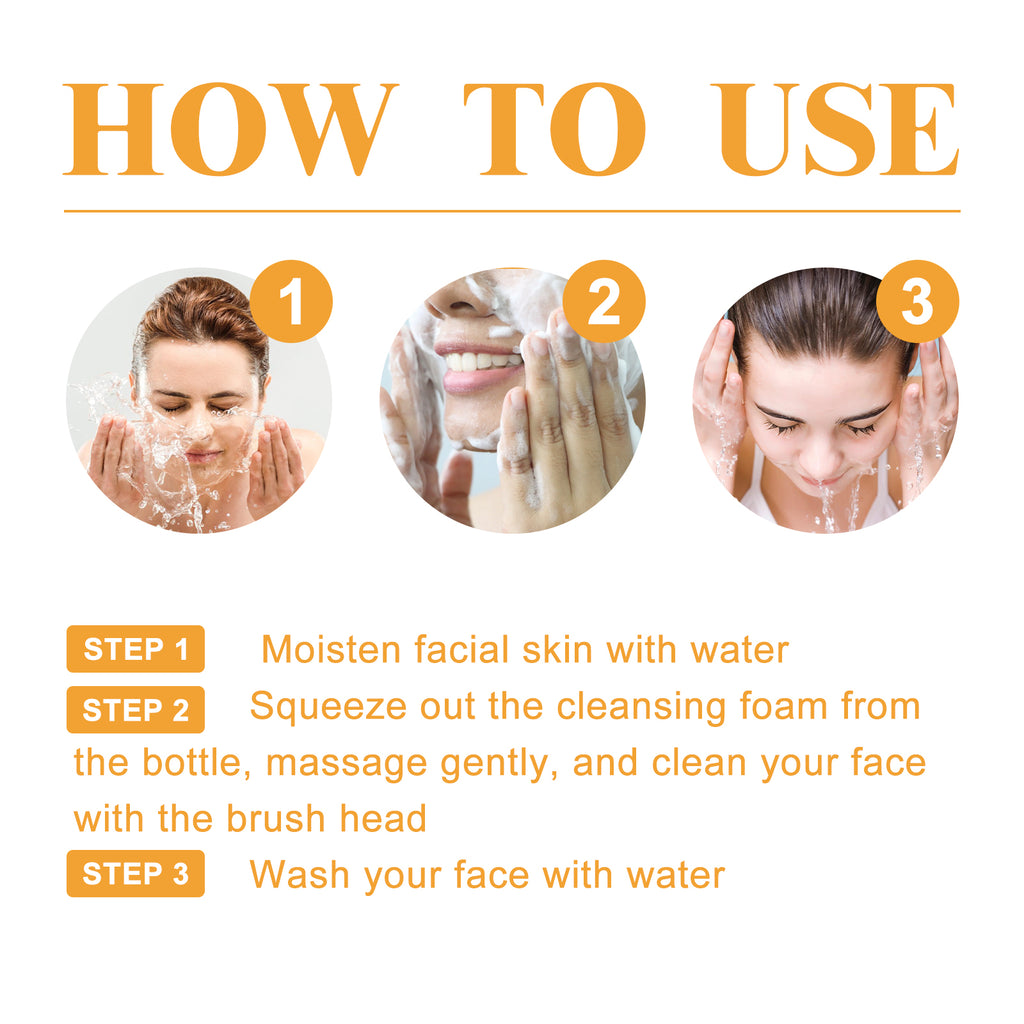 HOW TO USE

1

2

3

STEP 1 Moisten facial skin with water

STEP 2 Squeeze out the cleansing foam from the bottle, massage gently, and clean your face with the brush head

STEP 3 Wash your face with water